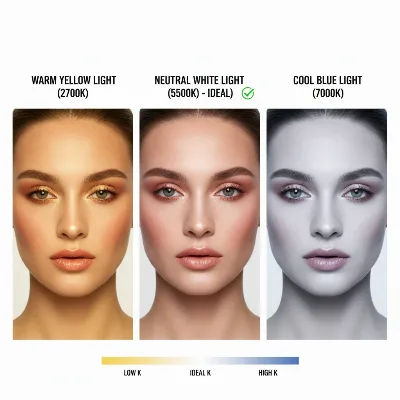 WARM YELLOW LIGHT (2700K)

NEUTRAL WHITE LIGHT (5500K) - IDEAL)

COOL BLUE LIGHT (7000K)

LOW K

IDEAL K

HIGH K